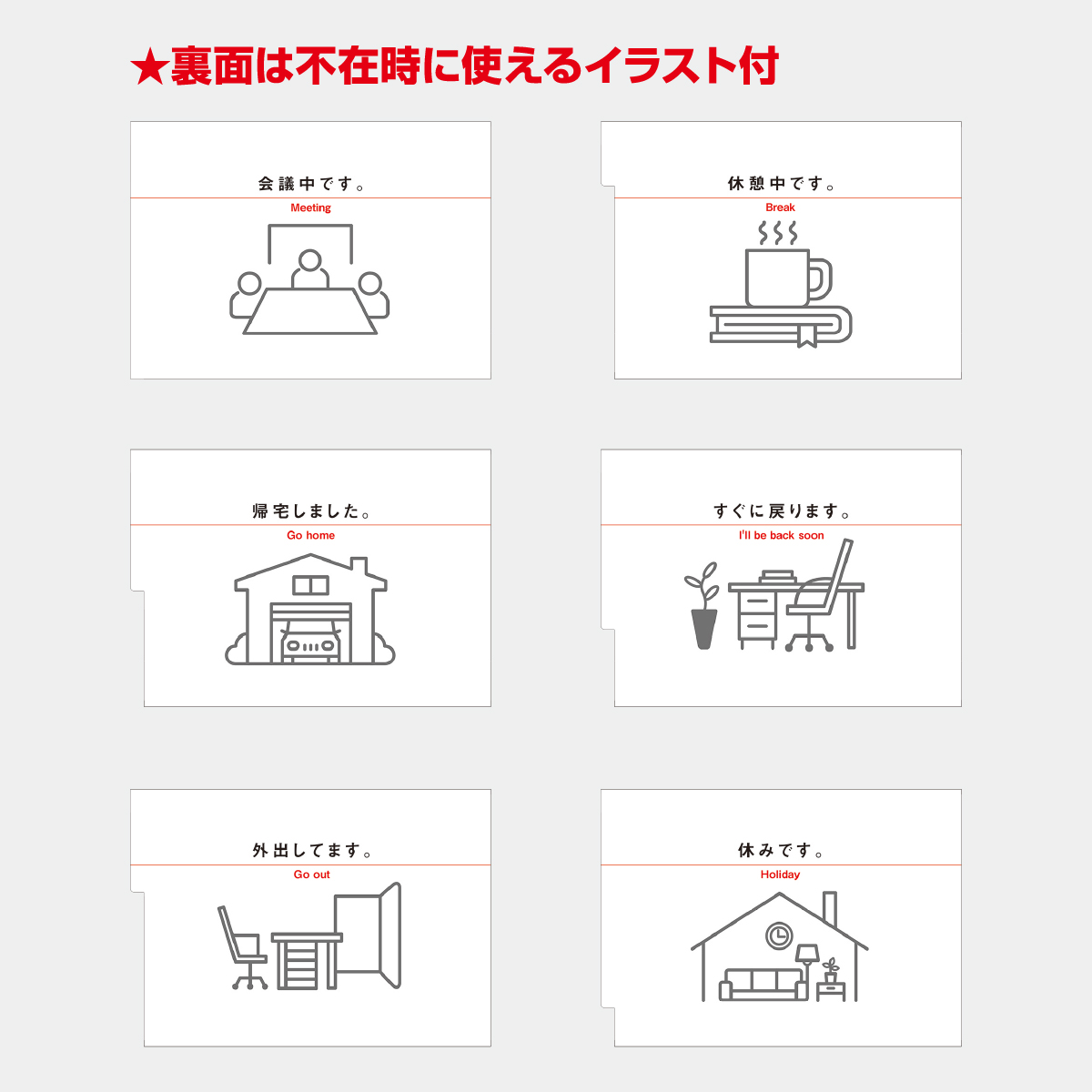 ★裏面は不在時に使えるイラスト付

会議中です。
Meeting

休憩中です。
Break

帰宅しました。
Go home

すぐに戻ります。
I'll be back soon

外出してます。
Go out

休みです。
Holiday