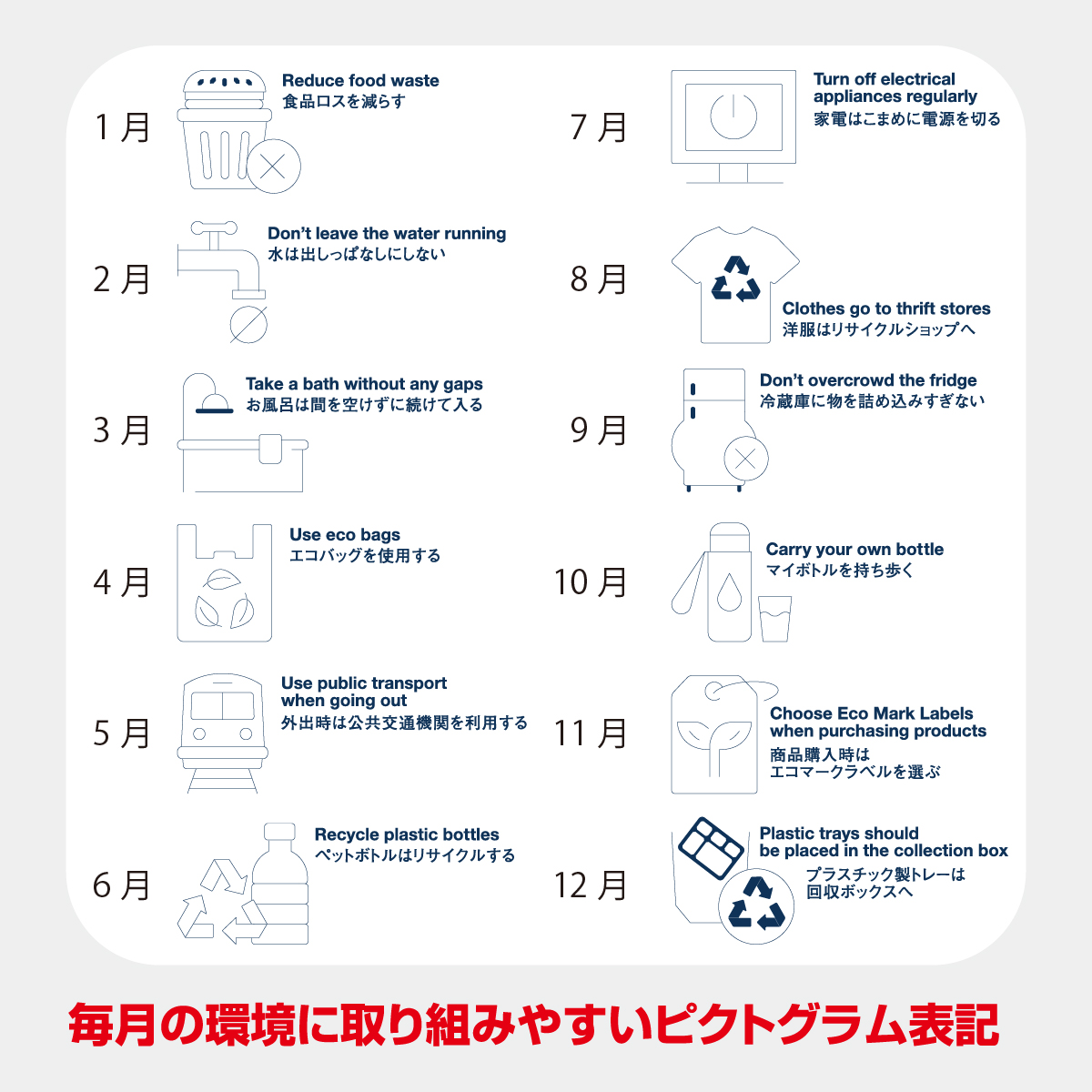 1月
Reduce food waste
食品ロスを減らす

2月
Don't leave the water running
水は出しっぱなしにしない

3月
Take a bath without any gaps
お風呂は間を空けずに続けて入る

4月
Use eco bags
エコバッグを使用する

5月
Use public transport when going out
外出時は公共交通機関を利用する

6月
Recycle plastic bottles
ペットボトルはリサイクルする

7月
Turn off electrical appliances regularly
家電はこまめに電源を切る

8月
Clothes go to thrift stores
洋服はリサイクルショップへ

9月
Don't overcrowd the fridge
冷蔵庫に物を詰め込みすぎない

10月
Carry your own bottle
マイボトルを持ち歩く

11月
Choose Eco Mark Labels when purchasing products
商品購入時は
エコマークラベルを選ぶ

12月
Plastic trays should be placed in the collection box
プラスチック製トレーは
回収ボックスへ

毎月の環境に取り組みやすいピクトグラム表記